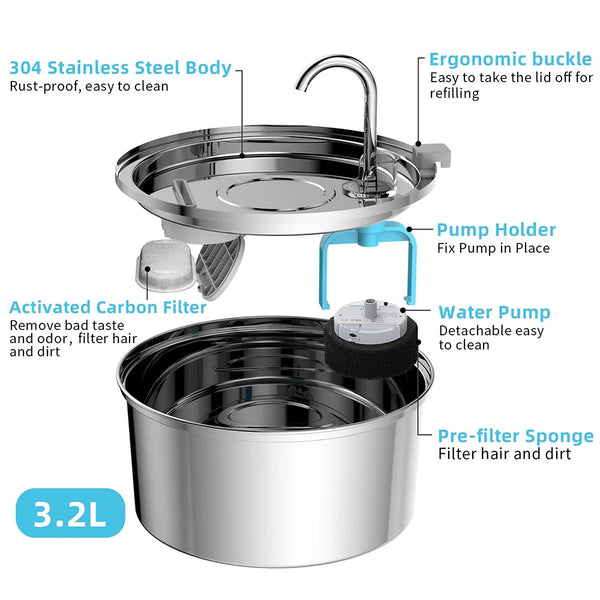 304 Stainless Steel Body
Rust-proof, easy to clean

Ergonomic buckle
Easy to take the lid off for refilling

Pump Holder
Fix Pump in Place

Activated Carbon Filter
Remove bad taste and odor, filter hair and dirt

Water Pump
Detachable easy to clean

Pre-filter Sponge
Filter hair and dirt

3.2L